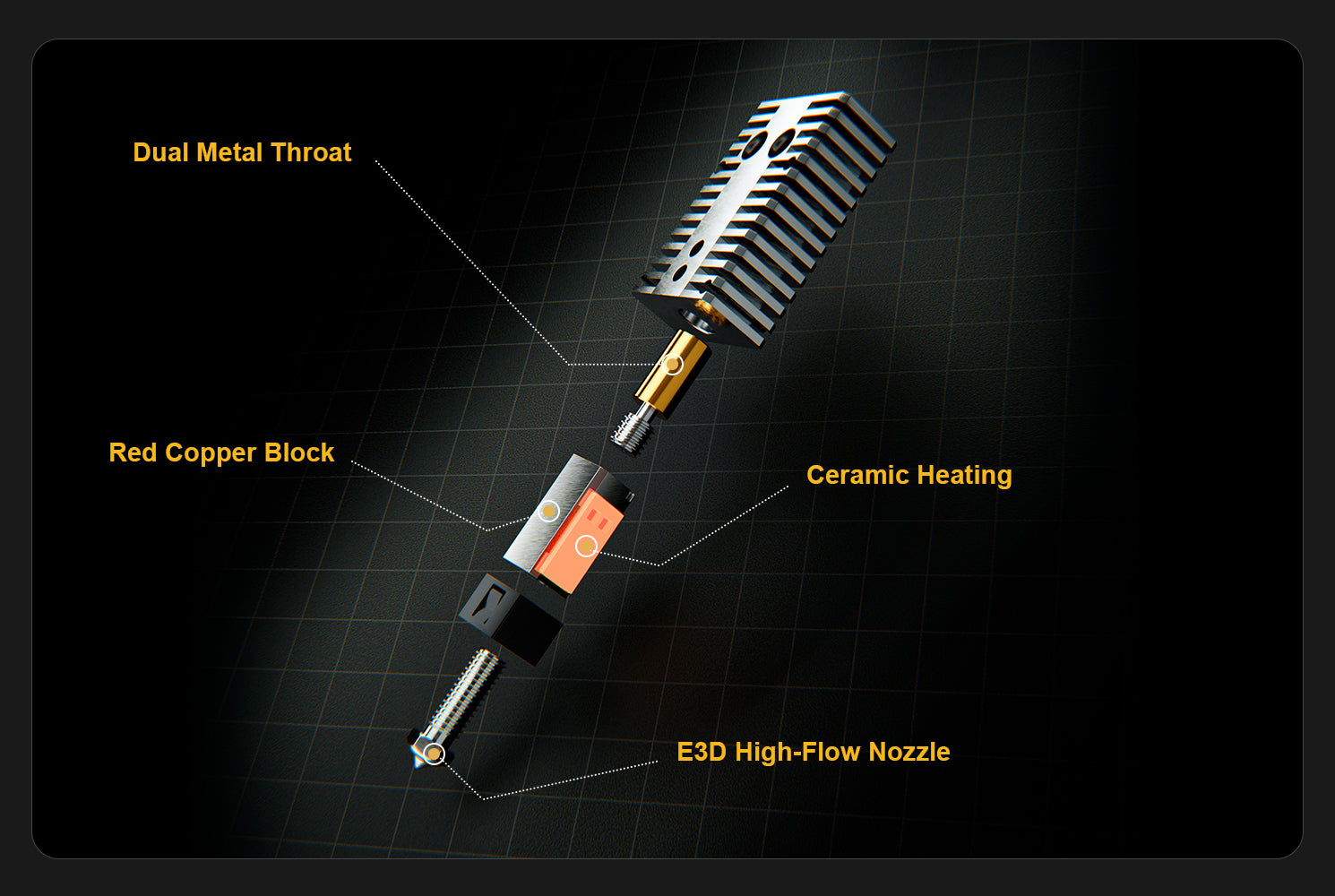 Dual Metal Throat

Red Copper Block

Ceramic Heating

E3D High-Flow Nozzle