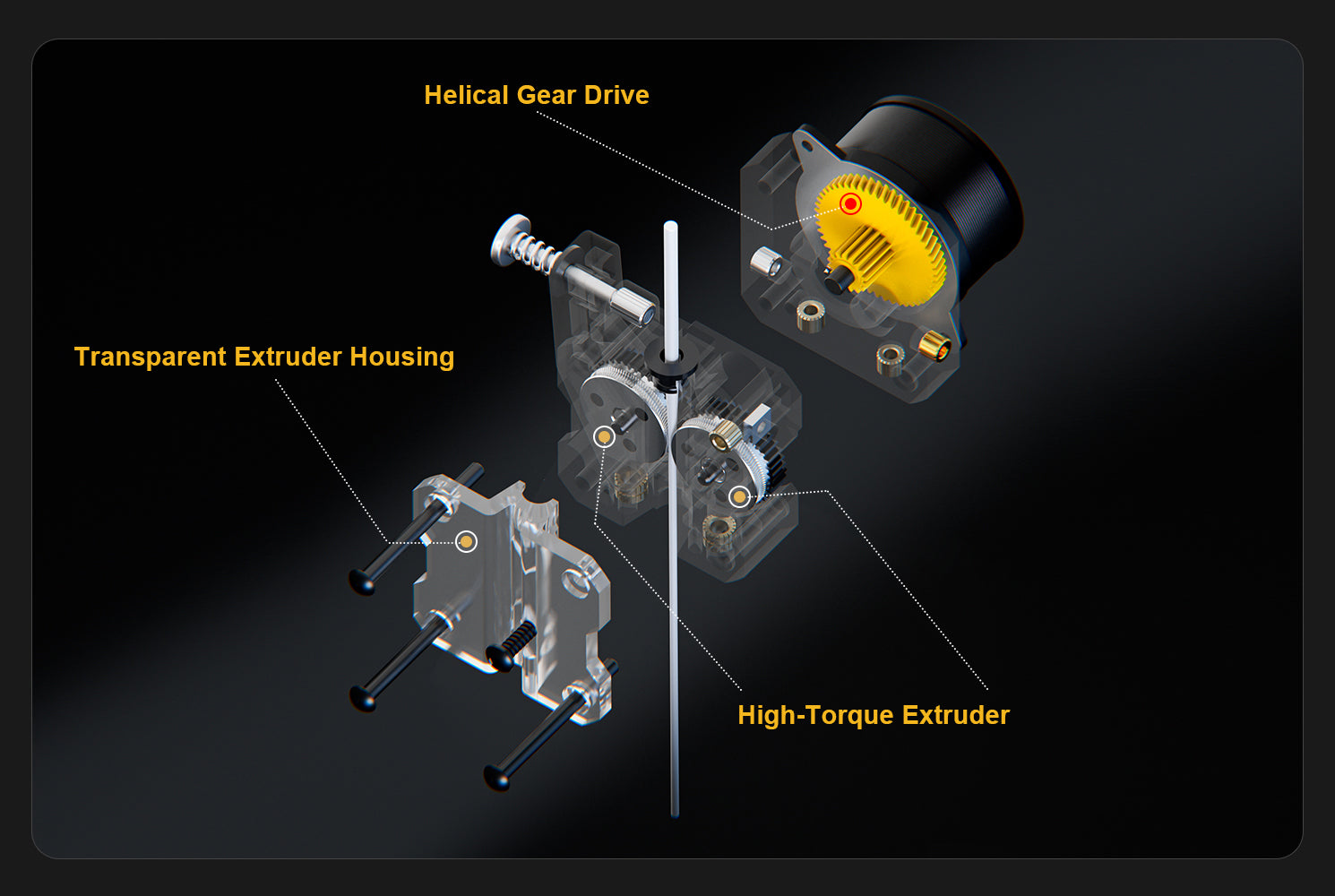 Helical Gear Drive

Transparent Extruder Housing

High-Torque Extruder